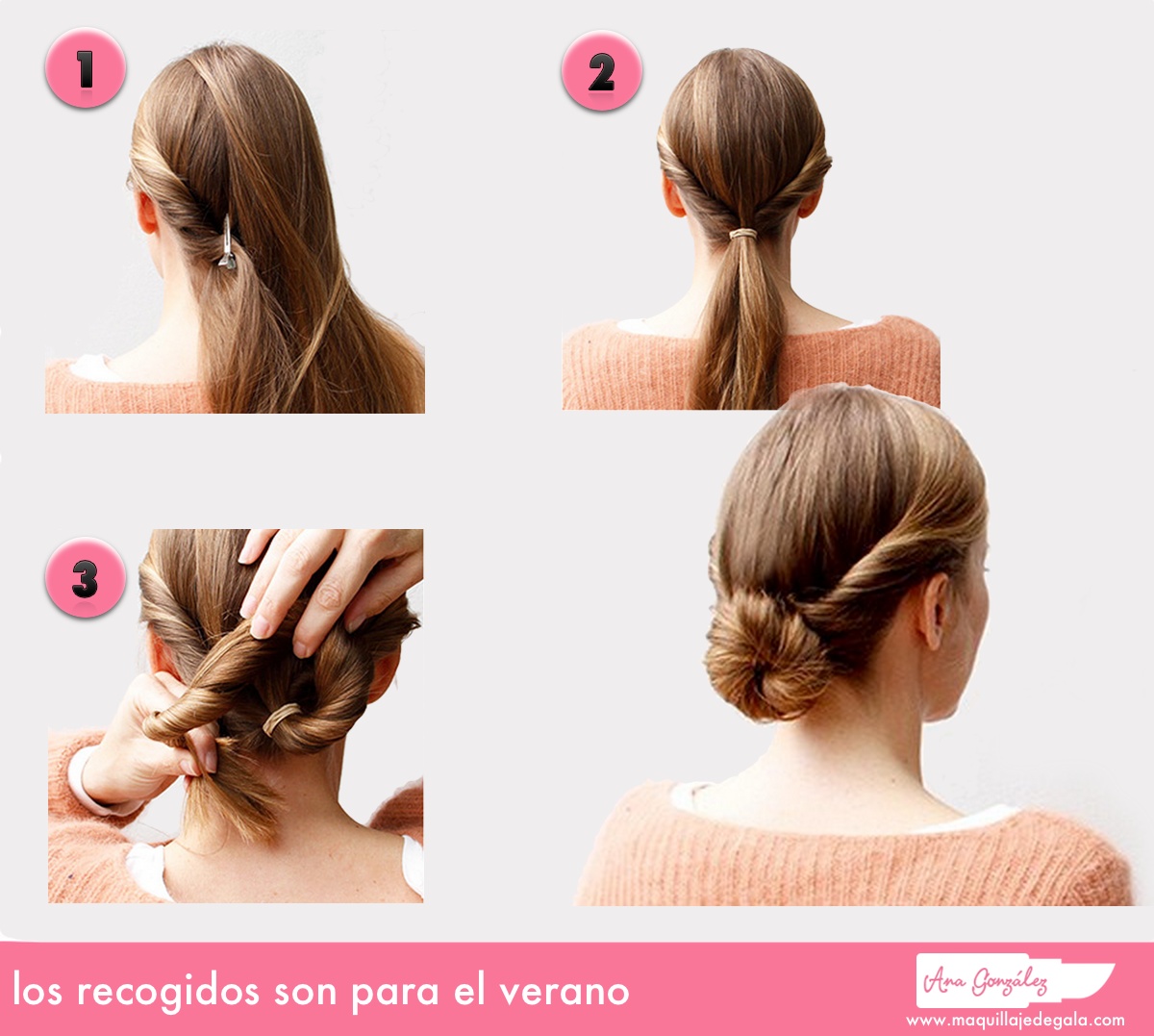 1

2

3

los recogidos son para el verano

Ana González
www.maquillajedegala.com