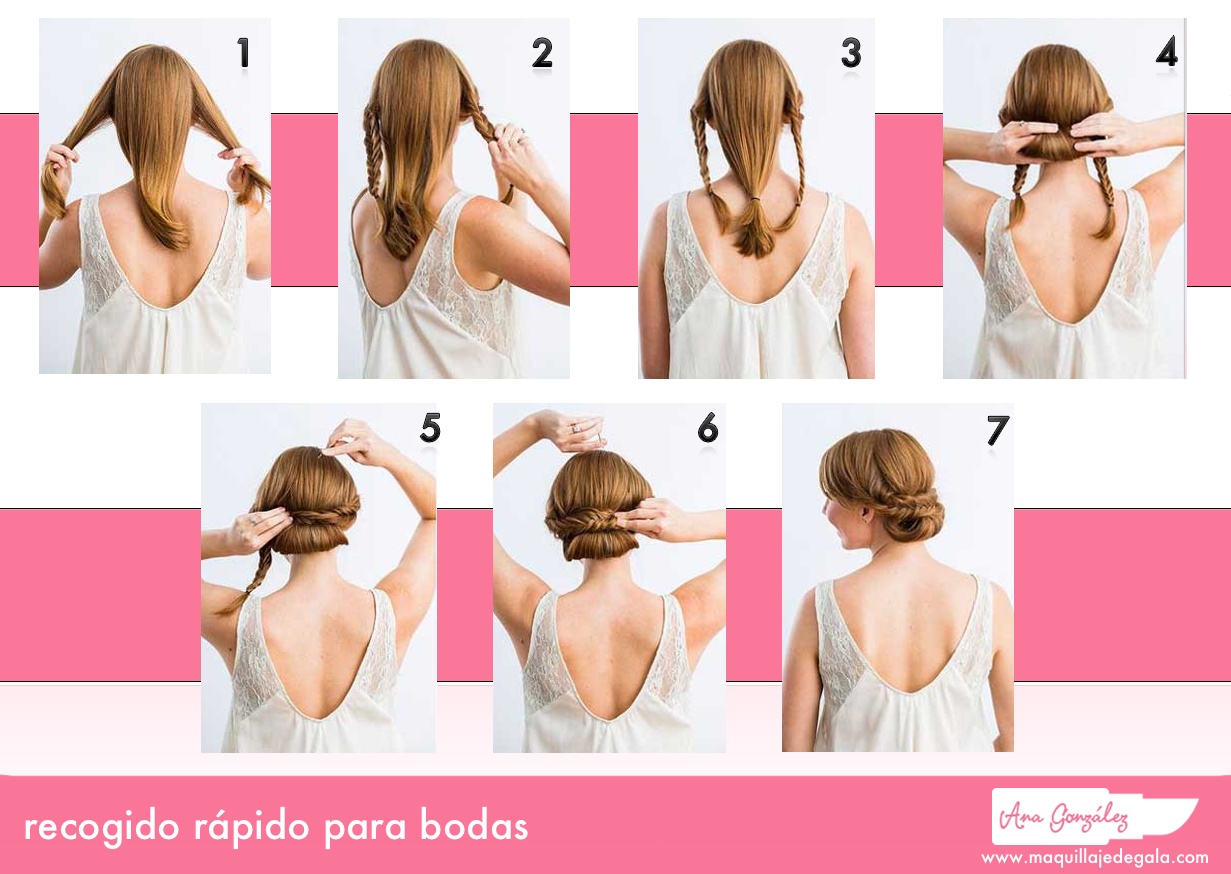 1

2

3

4

5

6

7

recogido rápido para bodas

Ana González

www.maquillajedegala.com